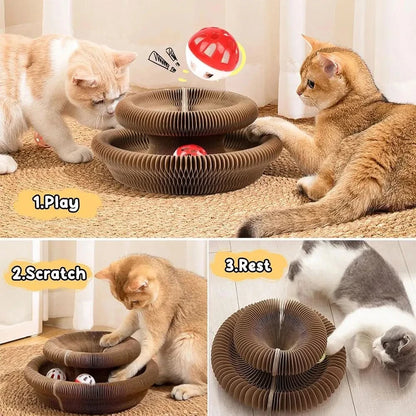 1.Play

2.Scratch

3.Rest